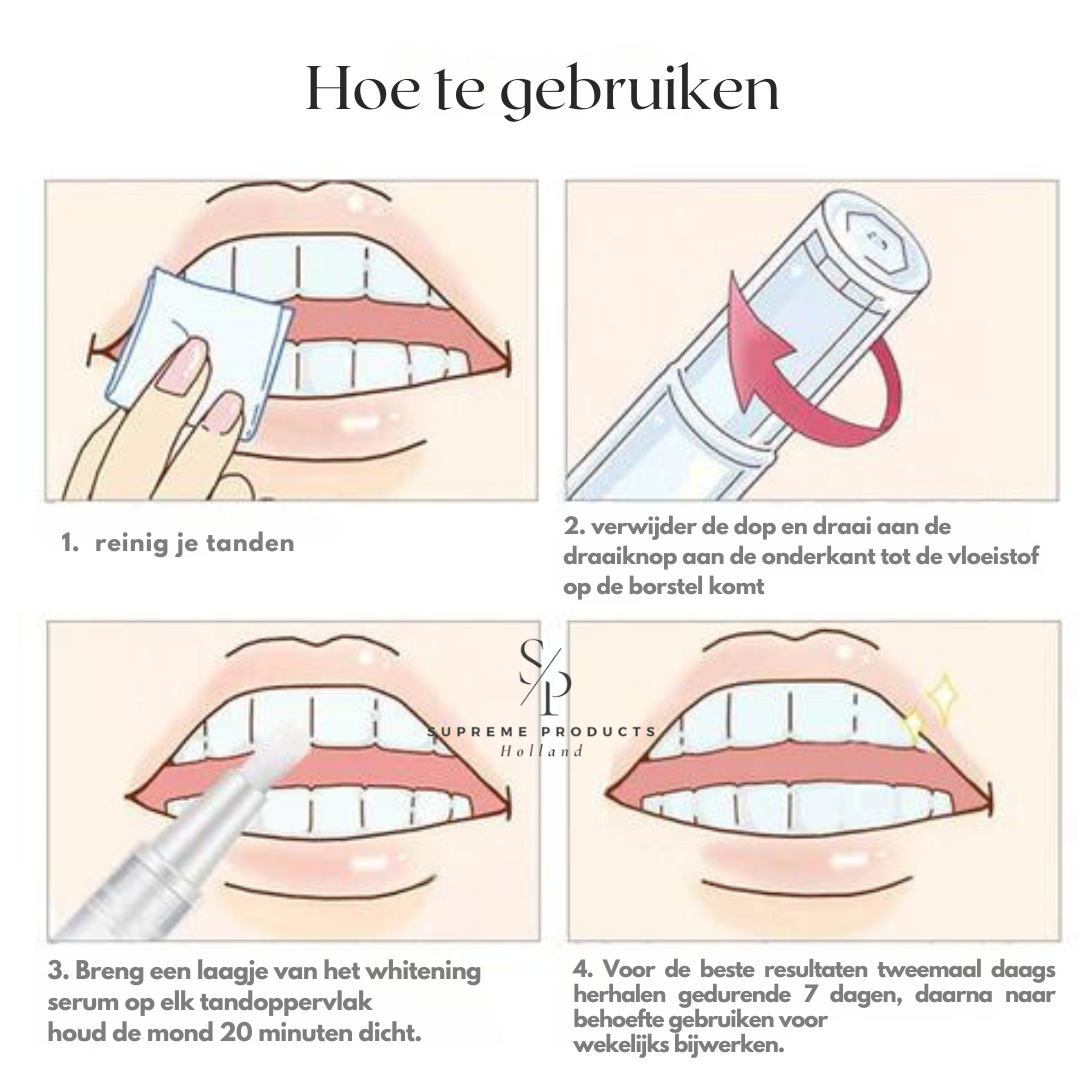 Hoe te gebruiken

1. reinig je tanden

2. verwijder de dop en draai aan de draaiknop aan de onderkant tot de vloeistof op de borstel komt

S/P
SUPREME PRODUCTS
Holland

3. Breng een laagje van het whitening serum op elk tandoppervlak
houd de mond 20 minuten dicht.

4. Voor de beste resultaten tweemaal daags herhalen gedurende 7 dagen, daarna naar behoefte gebruiken voor
wekelijks bijwerken.