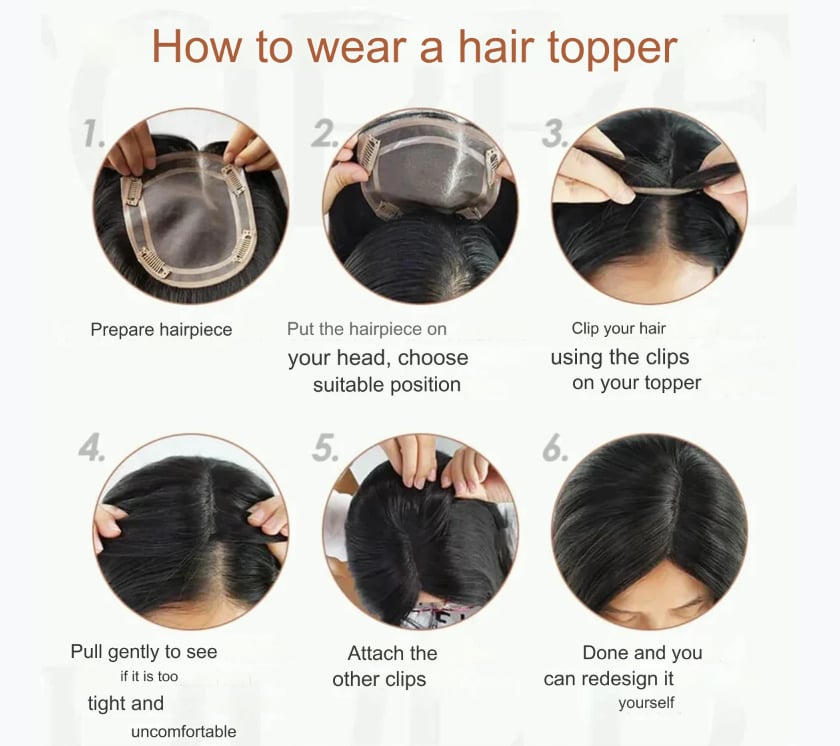 How to wear a hair topper

1.

Prepare hairpiece

2.

Put the hairpiece on your head, choose suitable position

3.

Clip your hair using the clips on your topper

4.

Pull gently to see if it is too tight and uncomfortable

5.

Attach the other clips

6.

Done and you can redesign it yourself