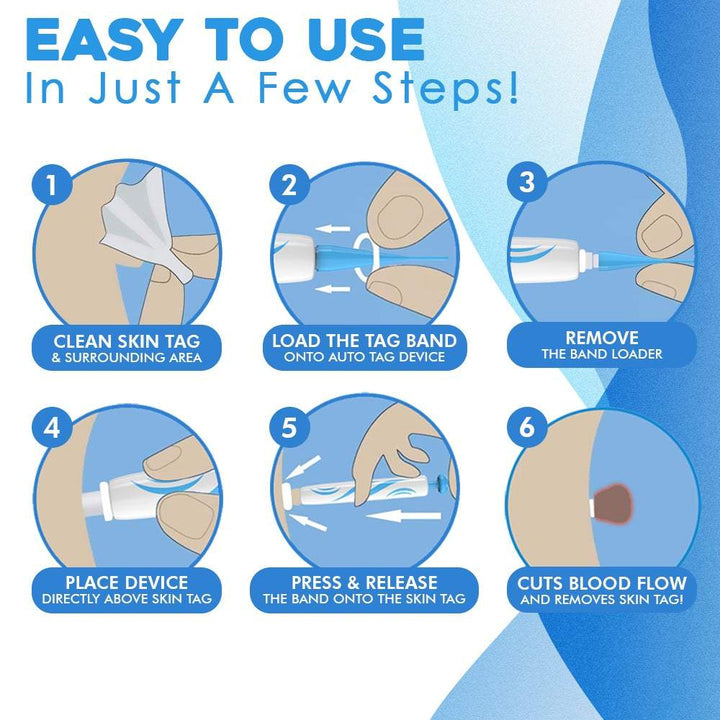 EASY TO USE
In Just A Few Steps!

1
CLEAN SKIN TAG
& SURROUNDING AREA

2
LOAD THE TAG BAND
ONTO AUTO TAG DEVICE

3
REMOVE
THE BAND LOADER

4
PLACE DEVICE
DIRECTLY ABOVE SKIN TAG

5
PRESS & RELEASE
THE BAND ONTO THE SKIN TAG

6
CUTS BLOOD FLOW
AND REMOVES SKIN TAG!